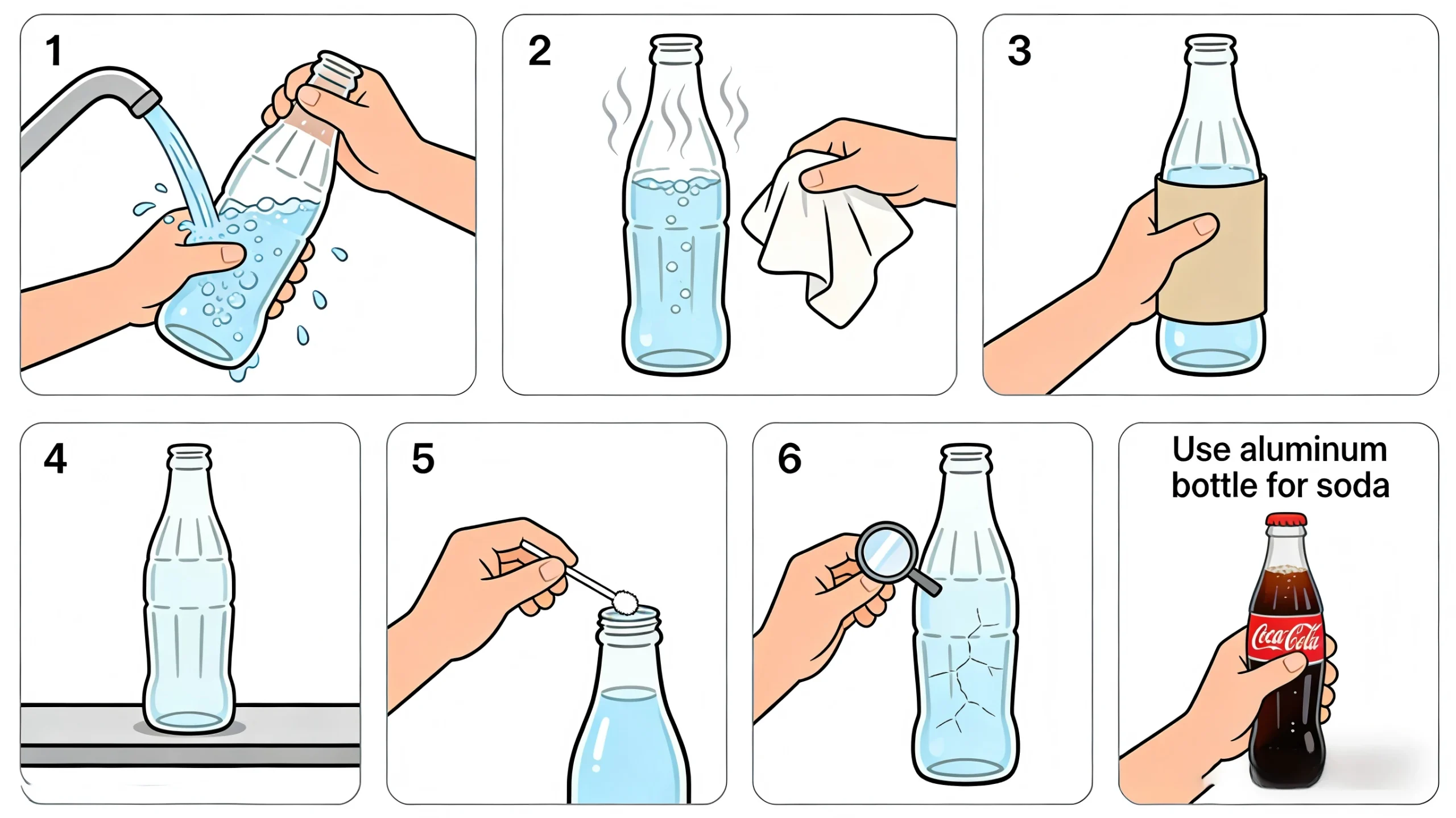 1

2

3

4

5

6

Use aluminum bottle for soda

Coca-Cola